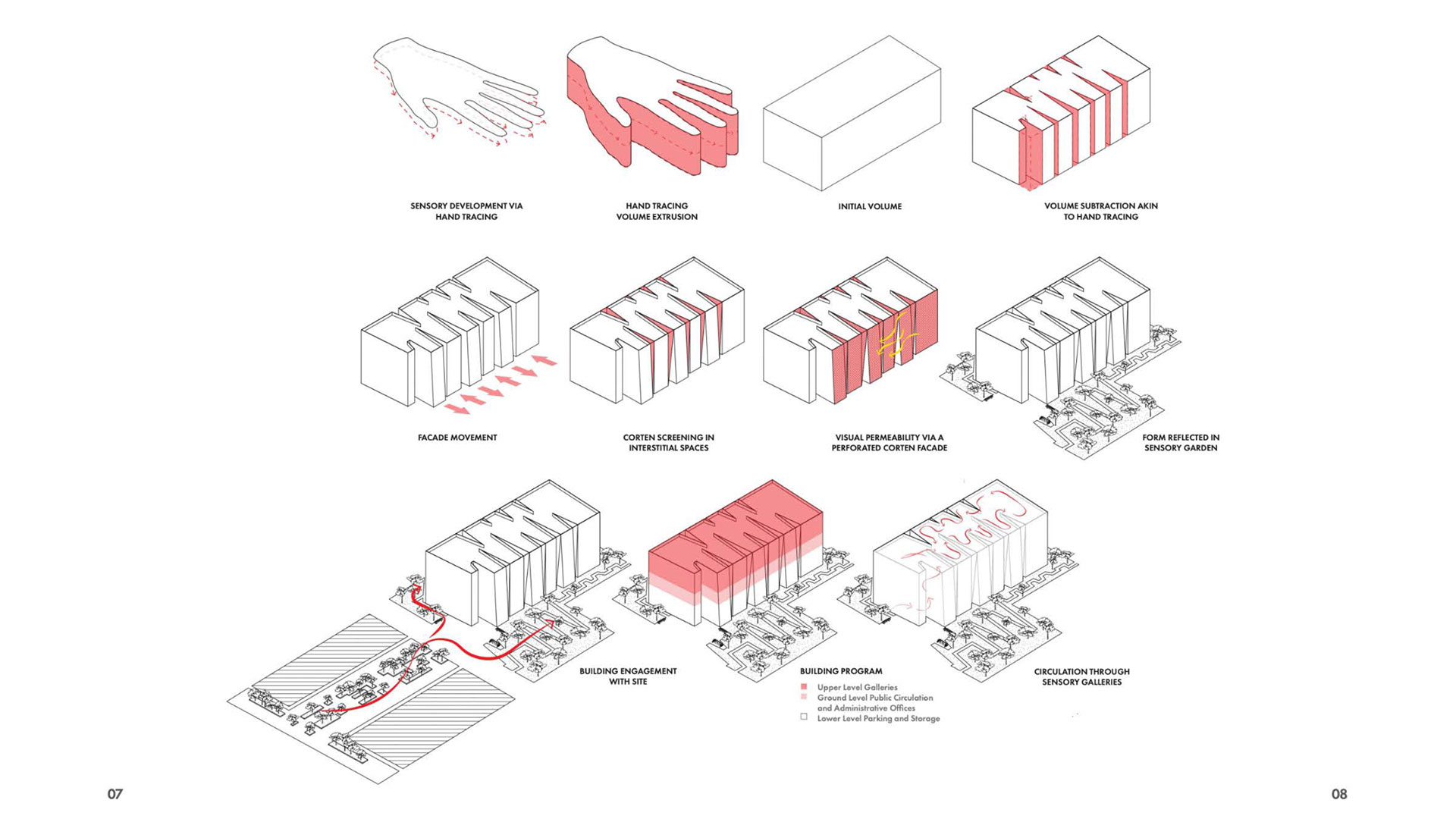 SENSORY DEVELOPMENT VIA HAND TRACING

HAND TRACING VOLUME EXTRUSION

INITIAL VOLUME

VOLUME SUBTRACTION AKIN TO HAND TRACING

FACADE MOVEMENT

CORTEN SCREENING IN INTERSTITIAL SPACES

VISUAL PERMEABILITY VIA A PERFORATED CORTEN FACADE

FORM REFLECTED IN SENSORY GARDEN

BUILDING ENGAGEMENT WITH SITE

BUILDING PROGRAM

Upper Level Galleries
Ground Level Public Circulation and Administrative Offices
Lower Level Parking and Storage

CIRCULATION THROUGH SENSORY GALLERIES

07

08